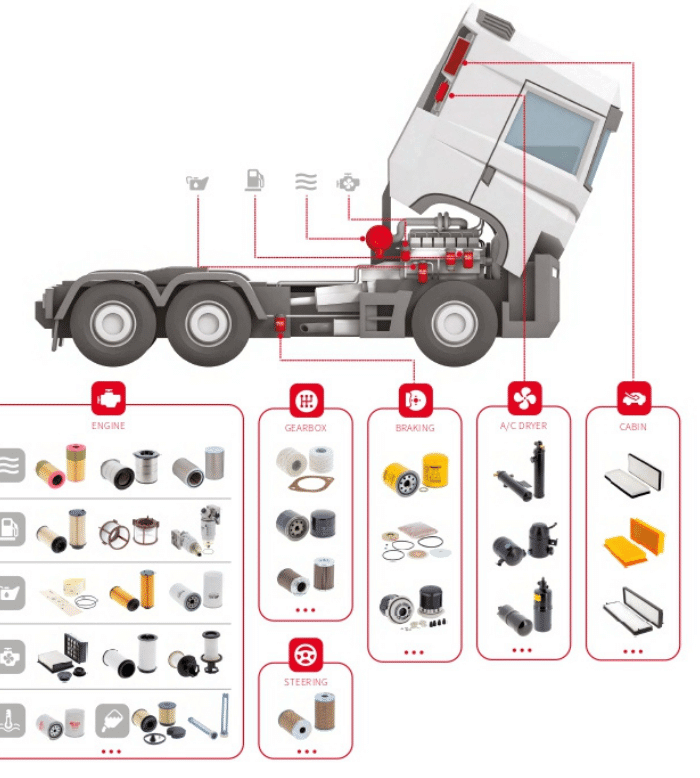 ENGINE

GEARBOX

BRAKING

A/C DRYER

CABIN

STEERING